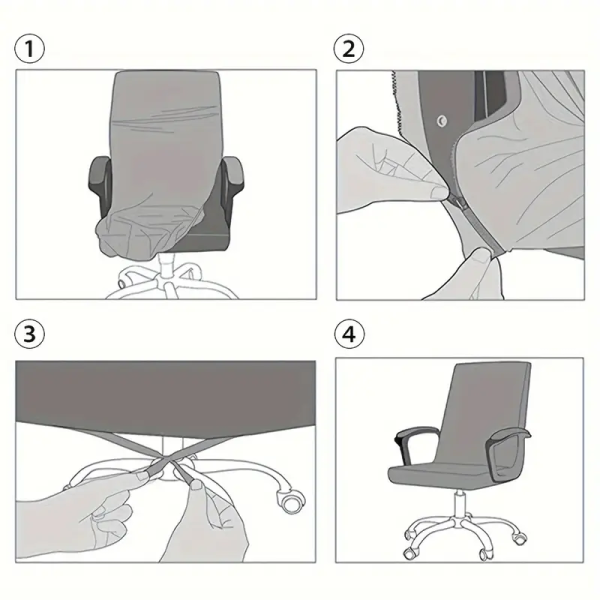 1

2

3

4